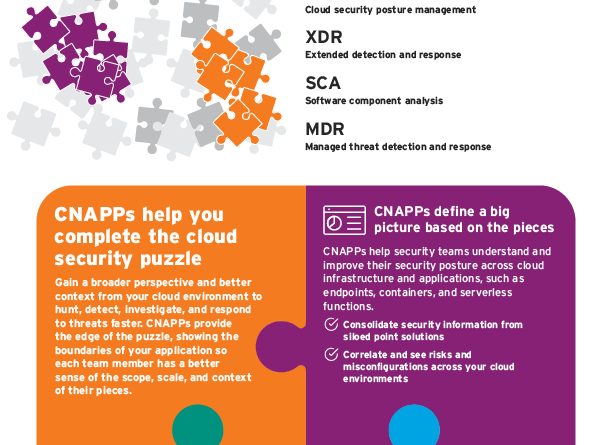 Cloud security posture management

XDR
Extended detection and response

SCA
Software component analysis

MDR
Managed threat detection and response

CNAPPs help you complete the cloud security puzzle

Gain a broader perspective and better context from your cloud environment to hunt, detect, investigate, and respond to threats faster. CNAPPs provide the edge of the puzzle, showing the boundaries of your application so each team member has a better sense of the scope, scale, and context of their pieces.

CNAPPs define a big picture based on the pieces

CNAPPs help security teams understand and improve their security posture across cloud infrastructure and applications, such as endpoints, containers, and serverless functions.

Consolidate security information from siloed point solutions

Correlate and see risks and misconfigurations across your cloud environments